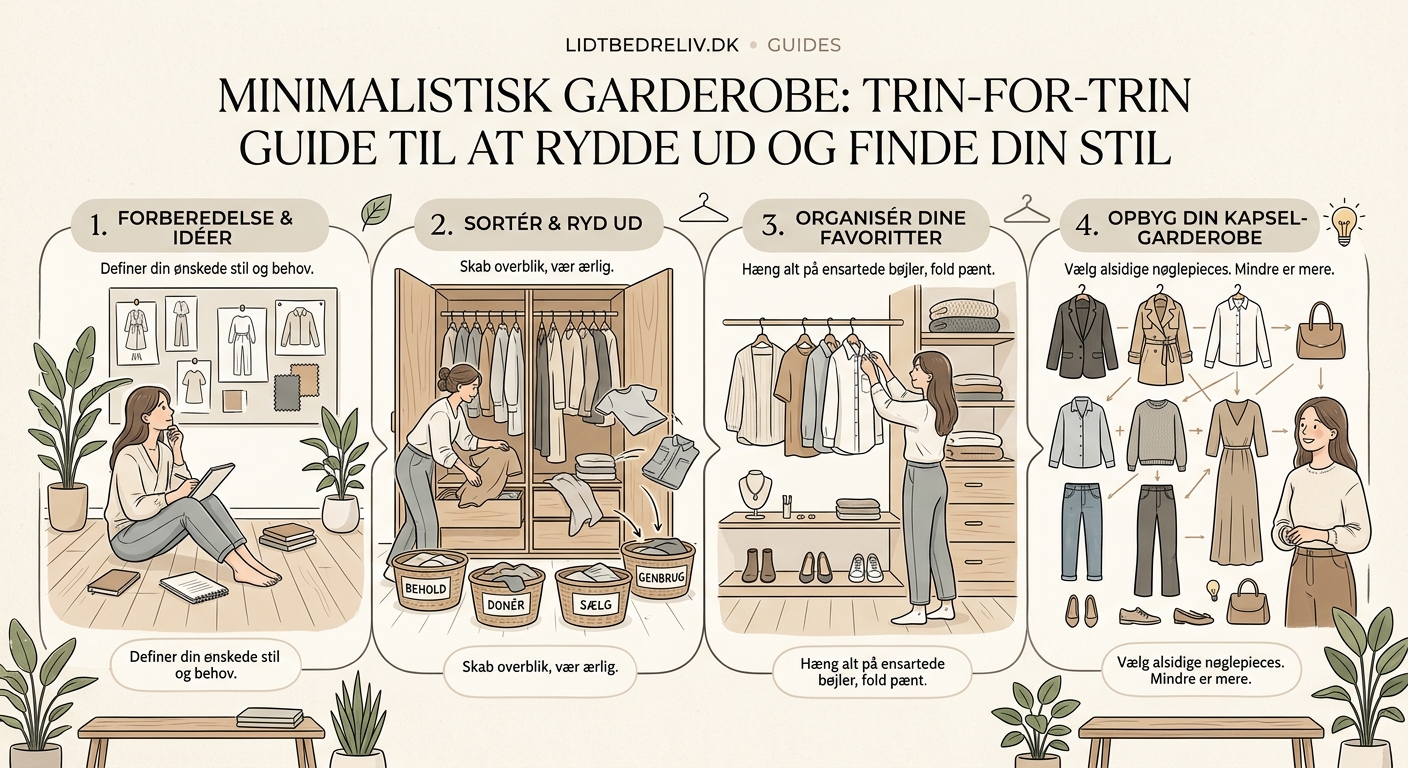 LIDTBEDRELIV.DK • GUIDES

MINIMALISTISK GARDEROBE: TRIN-FOR-TRIN GUIDE TIL AT RYDDE UD OG FINDE DIN STIL

1. FORBEREDELSE & IDÉER

Definer din ønskede stil og behov.

Definer din ønskede stil og behov.

2. SORTÉR & RYD UD

Skab overblik, vær ærlig.

BEHOLD

DONÉR

SÆLG

GENBRUG

Skab overblik, vær ærlig.

3. ORGANISÉR DINE FAVORITTER

Hæng alt på ensartede bøjler, fold pænt.

Hæng alt på ensartede bøjler, fold pænt.

4. OPBYG DIN KAPSEL-GARDEROBE

Vælg alsidige nøglepieces. Mindre er mere.

Vælg alsidige nøglepieces. Mindre er mere.